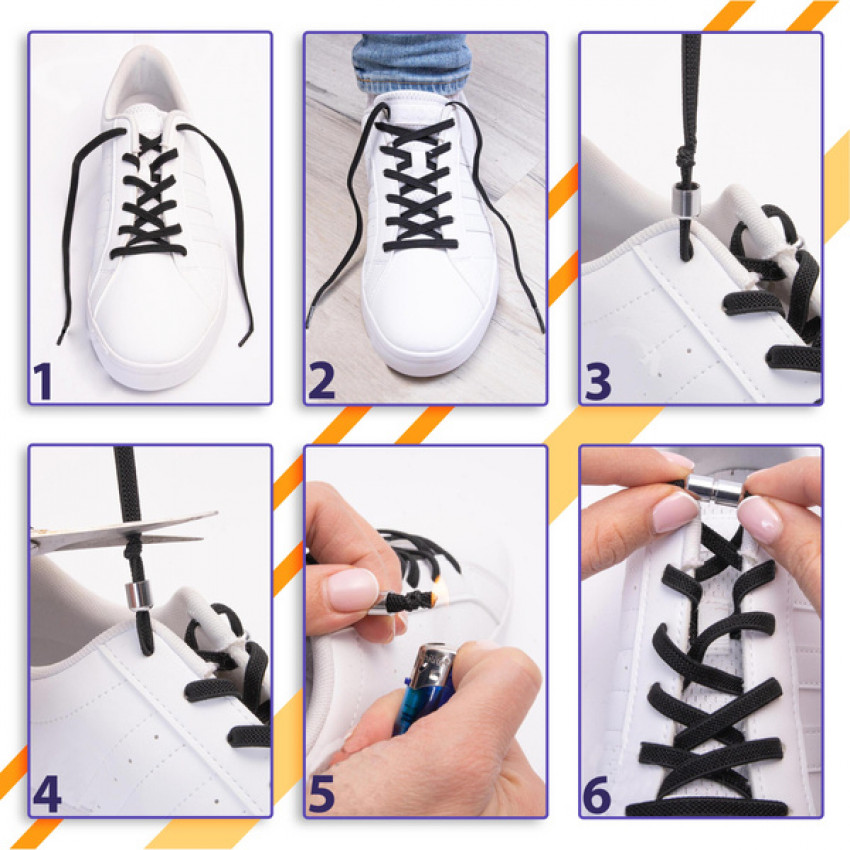 1

2

3

4

5

6